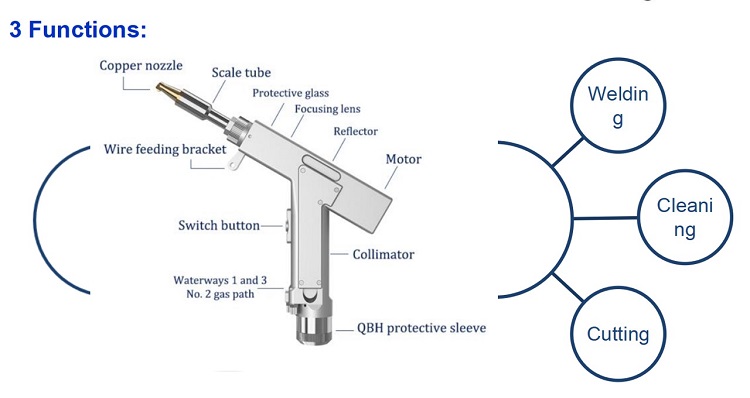 3 Functions:

Copper nozzle

Scale tube

Protective glass

Focusing lens

Reflector

Motor

Wire feeding bracket

Switch button

Collimator

Waterways 1 and 3
No. 2 gas path

QBH protective sleeve

Welding

Cleaning

Cutting